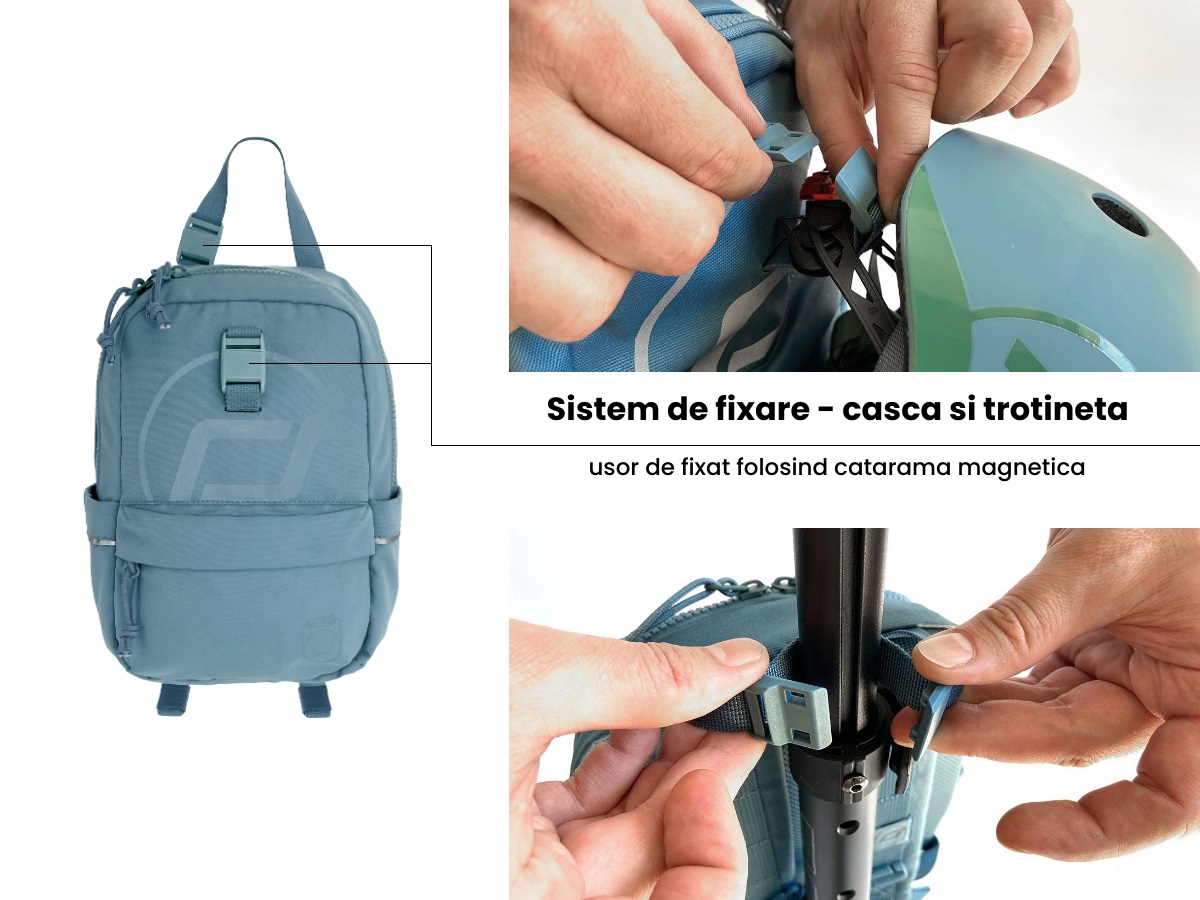 Sistem de fixare - casca si trotineta

usor de fixat folosind catarama magnetica